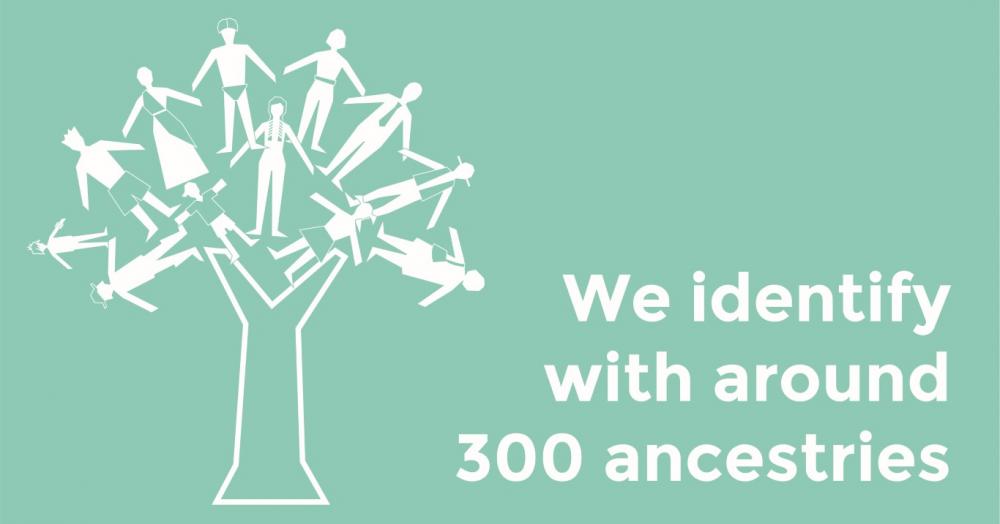 We identify with around 300 ancestries